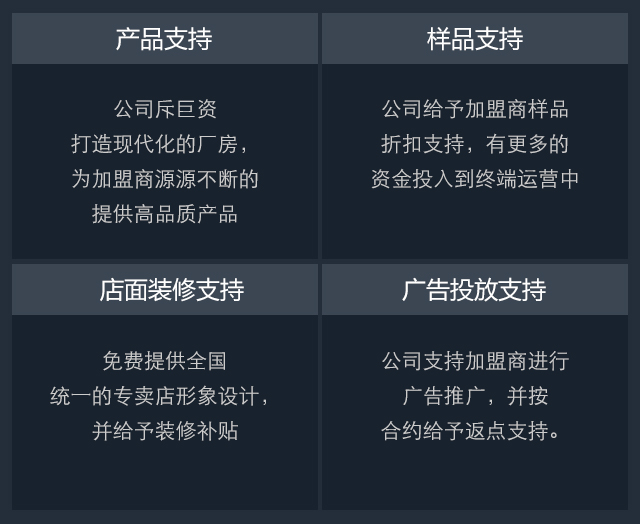 产品支持

公司斥巨资
打造现代化的厂房，
为加盟商源源不断的
提供高品质产品

样品支持

公司给予加盟商样品
折扣支持，有更多的
资金投入到终端运营中

店面装修支持

免费提供全国
统一的专卖店形象设计，
并给予装修补贴

广告投放支持

公司支持加盟商进行
广告推广，并按
合约给予返点支持。